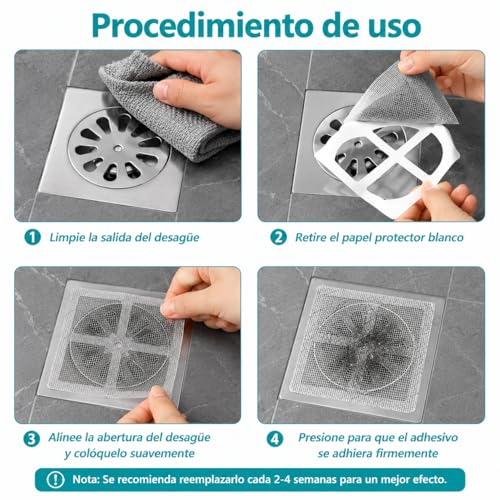 Procedimiento de uso

1 Limpie la salida del desagüe

2 Retire el papel protector blanco

3 Alinee la abertura del desagüe y colóquelo suavemente

4 Presione para que el adhesivo se adhiera firmemente

! Nota: Se recomienda reemplazarlo cada 2-4 semanas para un mejor efecto.