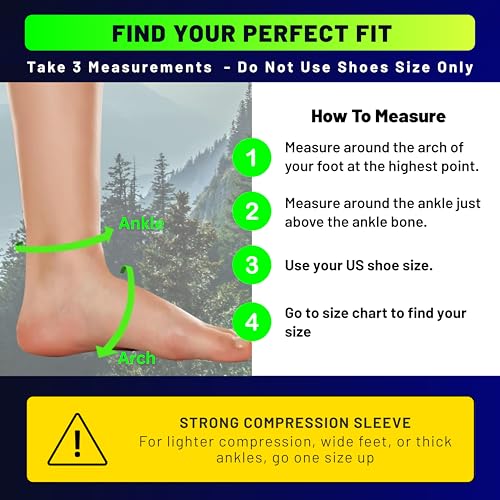 FIND YOUR PERFECT FIT

Take 3 Measurements - Do Not Use Shoes Size Only

Ankle

Arch

How To Measure

1 Measure around the arch of your foot at the highest point.

2 Measure around the ankle just above the ankle bone.

3 Use your US shoe size.

4 Go to size chart to find your size

!

STRONG COMPRESSION SLEEVE

For lighter compression, wide feet, or thick ankles, go one size up