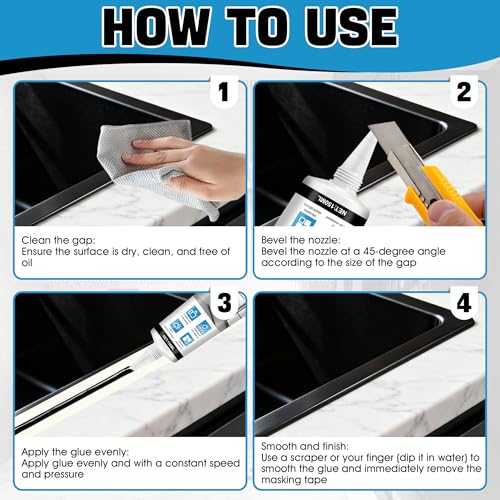 HOW TO USE

1

Clean the gap:
Ensure the surface is dry, clean, and free of oil

2

NET:150ML

Bevel the nozzle:
Bevel the nozzle at a 45-degree angle according to the size of the gap

3

Apply the glue evenly:
Apply glue evenly and with a constant speed and pressure

4

Smooth and finish:
Use a scraper or your finger (dip it in water) to smooth the glue and immediately remove the masking tape