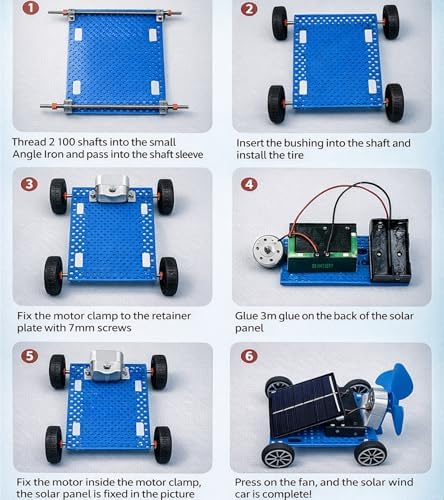 1

Thread 2 100 shafts into the small Angle Iron and pass into the shaft sleeve

2

Insert the bushing into the shaft and install the tire

3

Fix the motor clamp to the retainer plate with 7mm screws

4

Glue 3m glue on the back of the solar panel

5

Fix the motor inside the motor clamp, the solar panel is fixed in the picture

6

Press on the fan, and the solar wind car is complete!