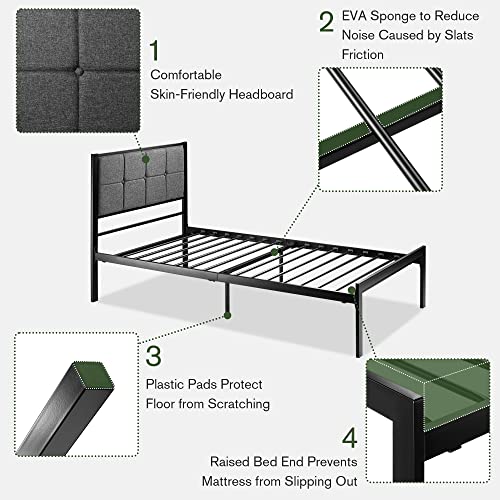 1
Comfortable Skin-Friendly Headboard

2 EVA Sponge to Reduce Noise Caused by Slats Friction

3
Plastic Pads Protect Floor from Scratching

4
Raised Bed End Prevents Mattress from Slipping Out