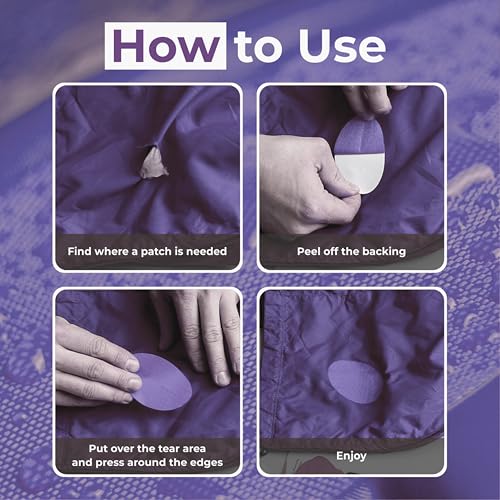 How to Use

Find where a patch is needed

Peel off the backing

Put over the tear area and press around the edges

Enjoy