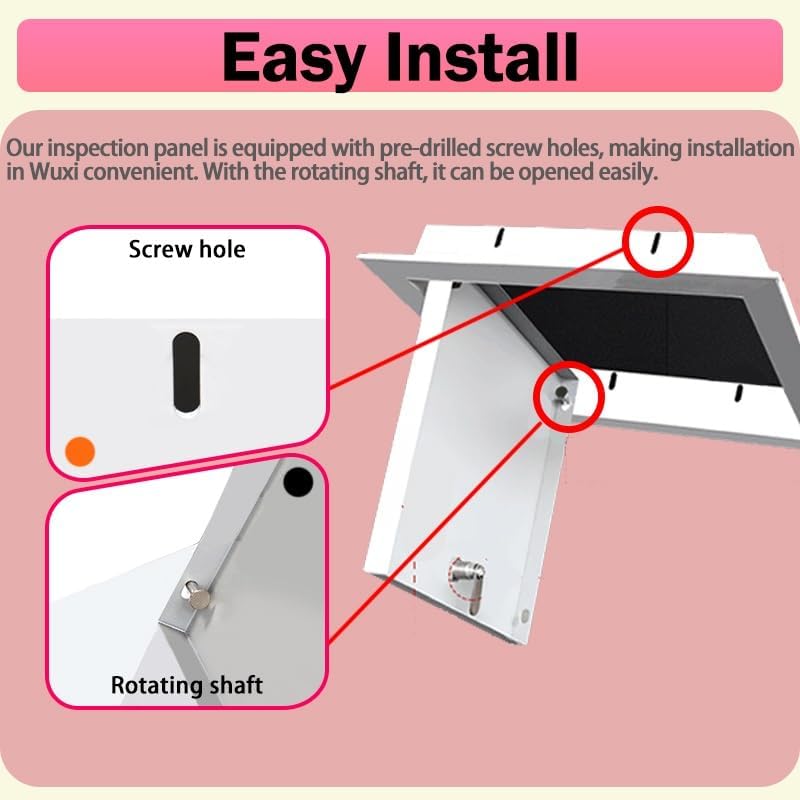 Easy Install

Our inspection panel is equipped with pre-drilled screw holes, making installation in Wuxi convenient. With the rotating shaft, it can be opened easily.

Screw hole

Rotating shaft