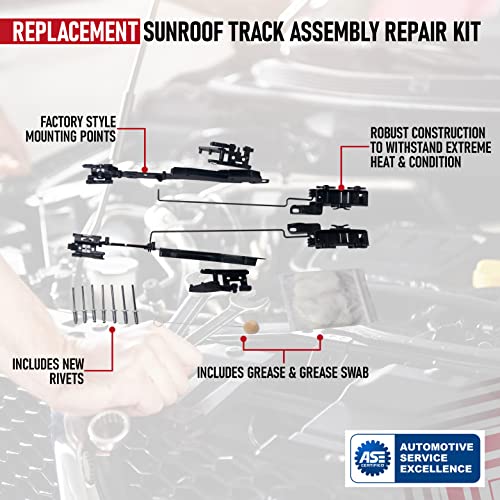 REPLACEMENT SUNROOF TRACK ASSEMBLY REPAIR KIT

FACTORY STYLE MOUNTING POINTS

ROBUST CONSTRUCTION TO WITHSTAND EXTREME HEAT & CONDITION

INCLUDES NEW RIVETS

INCLUDES GREASE & GREASE SWAB

ASE CERTIFIED

AUTOMOTIVE SERVICE EXCELLENCE