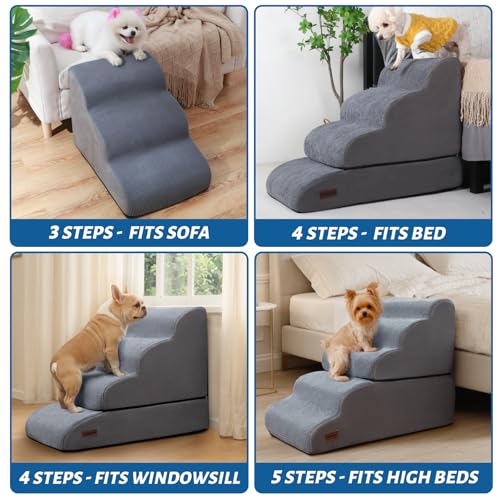 3 STEPS - FITS SOFA

4 STEPS - FITS BED

4 STEPS - FITS WINDOWSILL

5 STEPS - FITS HIGH BEDS