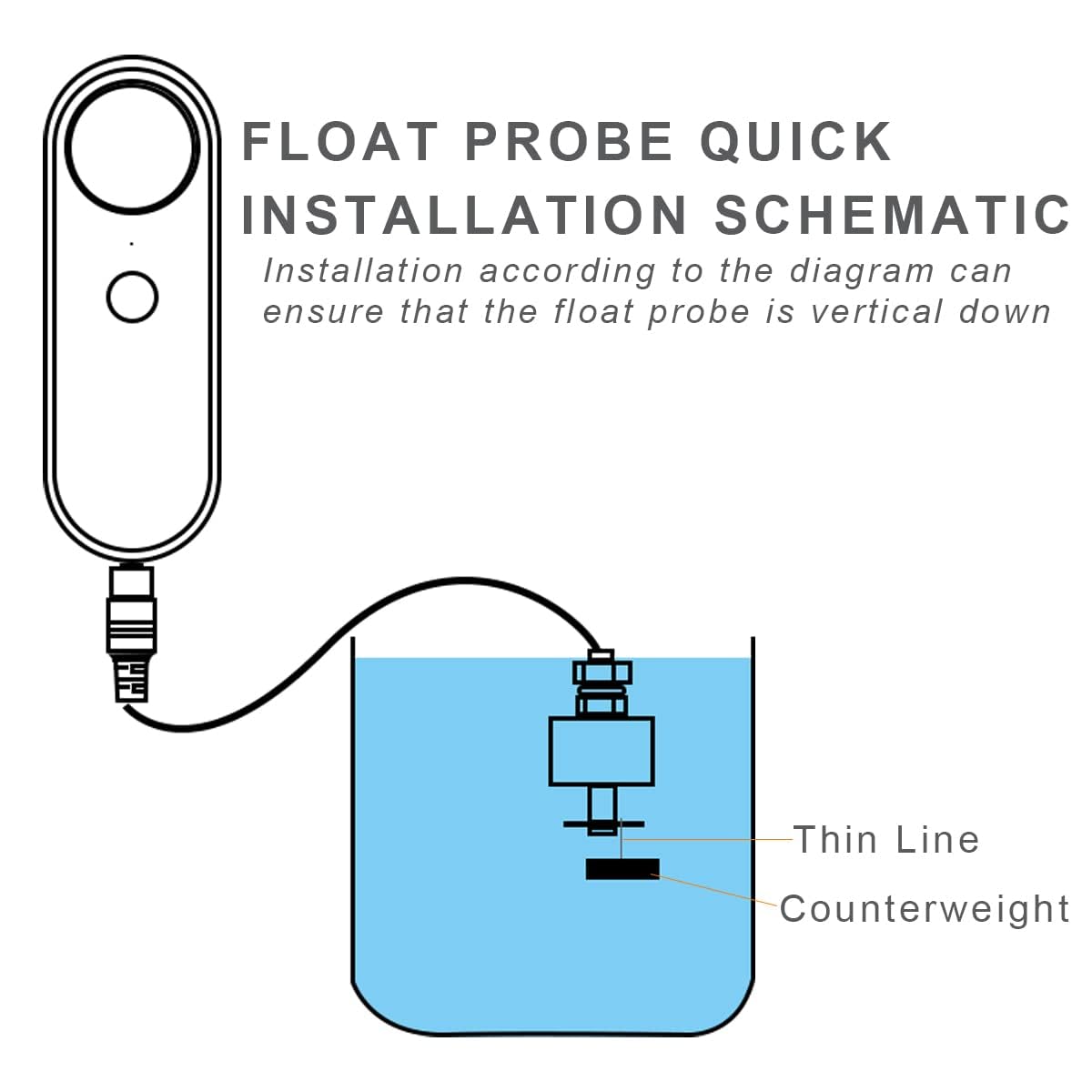 FLOAT PROBE QUICK INSTALLATION SCHEMATIC

Installation according to the diagram can ensure that the float probe is vertical down

Thin Line

Counterweight