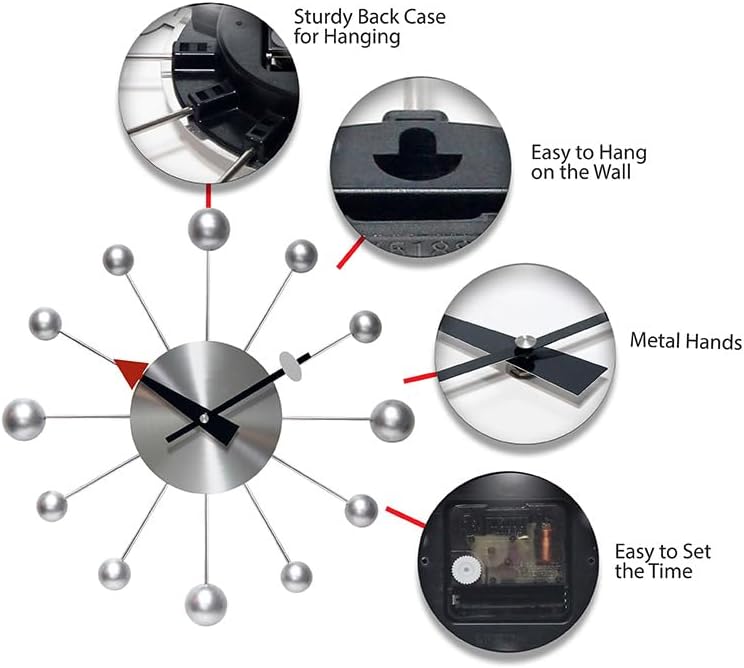 Sturdy Back Case for Hanging

Easy to Hang on the Wall

Metal Hands

Easy to Set the Time