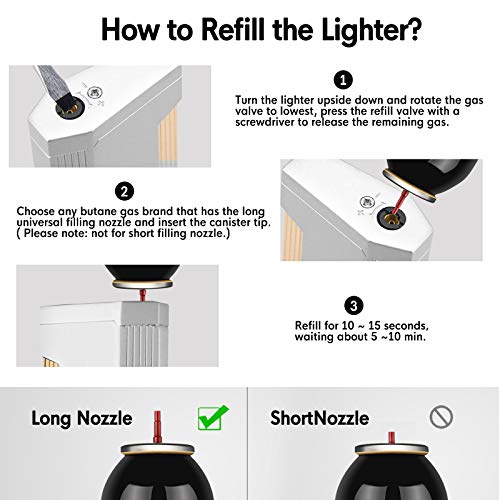 How to Refill the Lighter?

1

Turn the lighter upside down and rotate the gas valve to lowest, press the refill valve with a screwdriver to release the remaining gas.

2

Choose any butane gas brand that has the long universal filling nozzle and insert the canister tip. ( Please note: not for short filling nozzle.)

3

Refill for 10 ~ 15 seconds, waiting about 5 ~10 min.

Long Nozzle

ShortNozzle