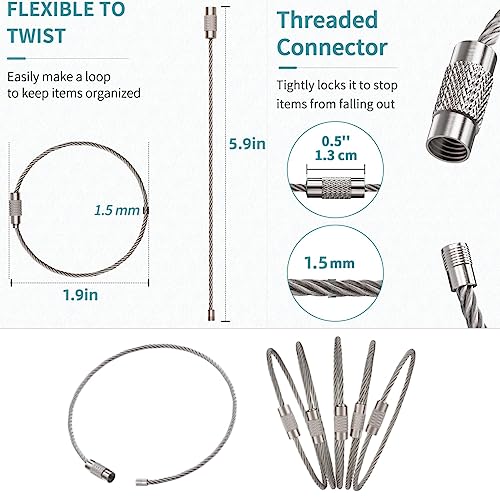 FLEXIBLE TO TWIST

Easily make a loop to keep items organized

1.5 mm

1.9in

5.9in

Threaded Connector

Tightly locks it to stop items from falling out

0.5''
1.3 cm

1.5 mm