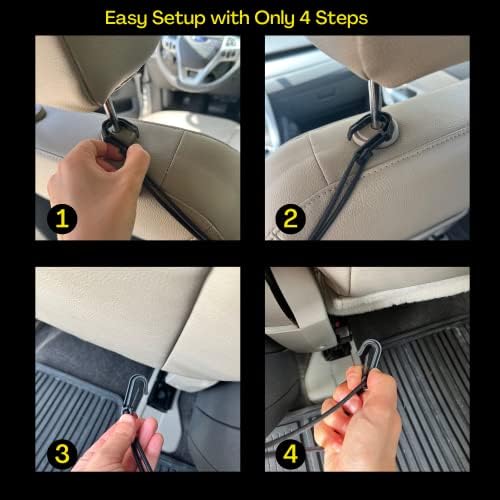 Easy Setup with Only 4 Steps

1

2

3

4