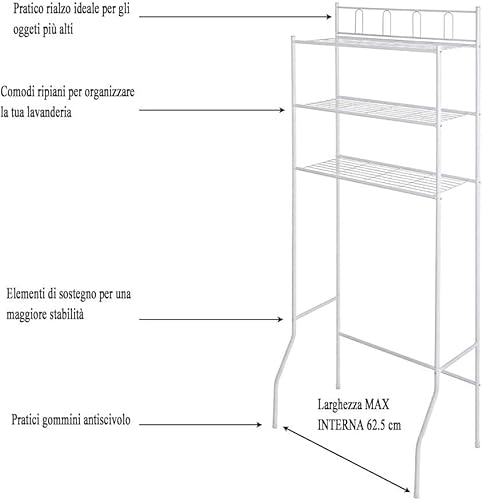 Pratico rialzo ideale per gli oggeti più alti

Comodi ripiani per organizzare la tua lavanderia

Elementi di sostegno per una maggiore stabilità

Pratici gommini antiscivolo

Larghezza MAX INTERNA 62.5 cm