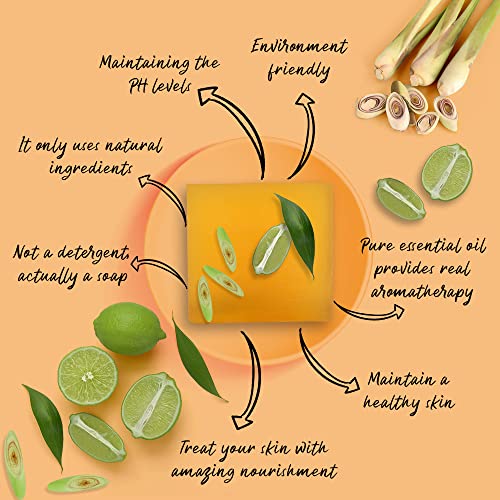 Maintaining the PH levels

Environment friendly

It only uses natural ingredients

Not a detergent, actually a soap

Pure essential oil provides real aromatherapy

Maintain a healthy skin

Treat your skin with amazing nourishment