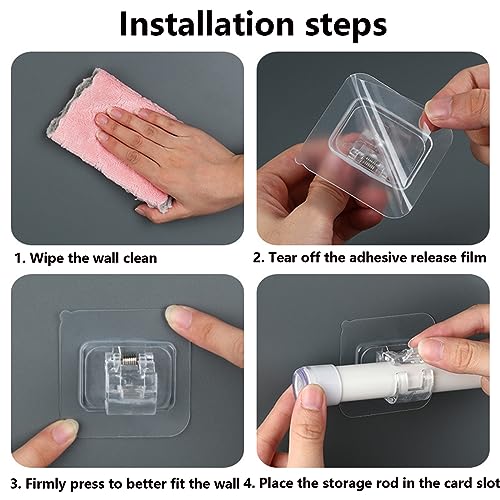 Installation steps

1. Wipe the wall clean

2. Tear off the adhesive release film

3. Firmly press to better fit the wall

4. Place the storage rod in the card slot