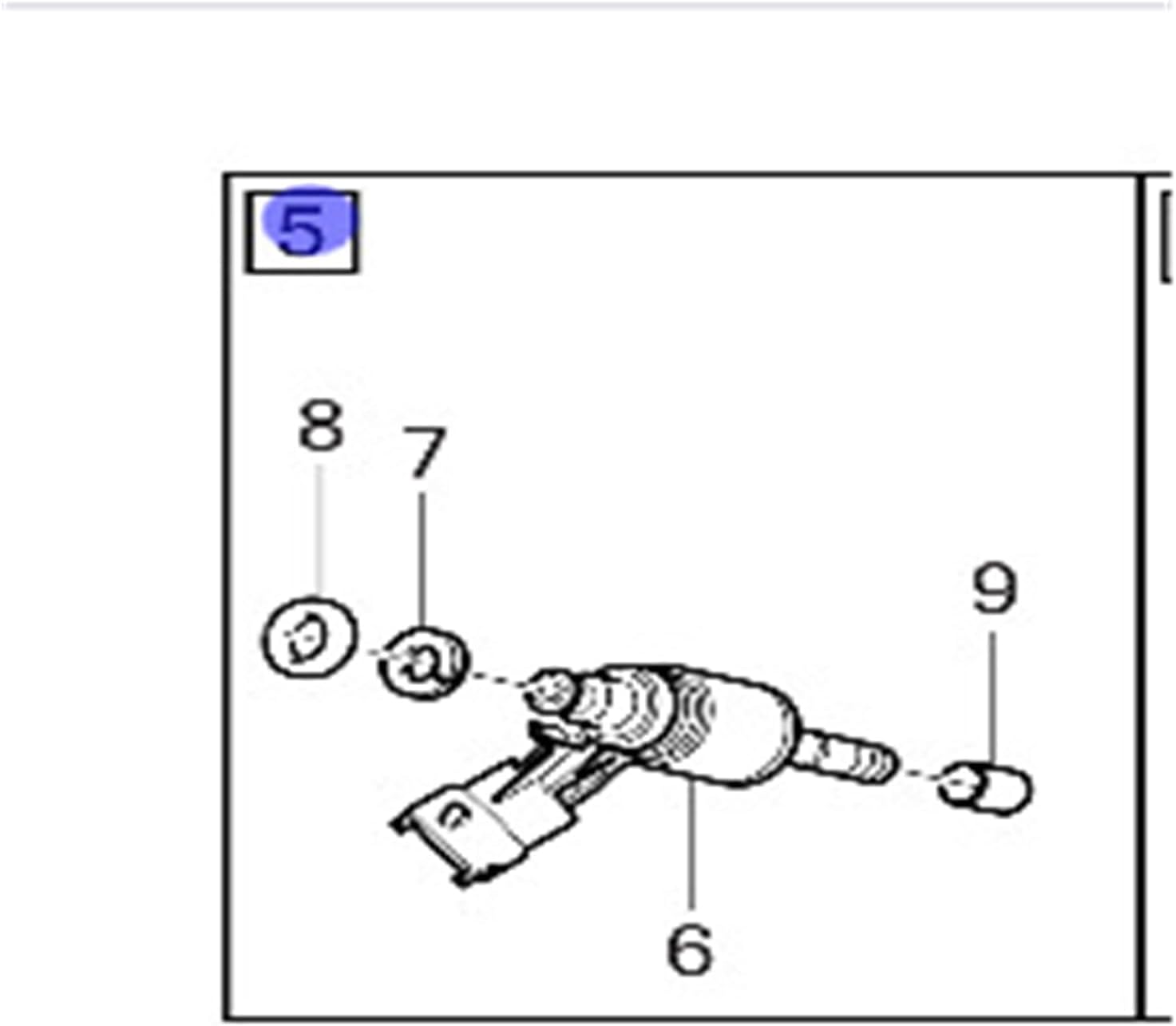 5

8
7
9
6