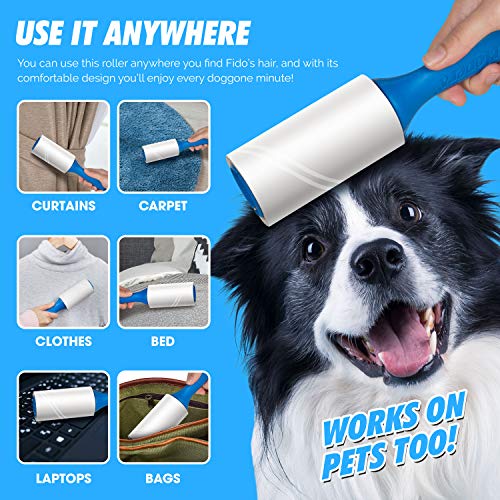 USE IT ANYWHERE

You can use this roller anywhere you find Fido's hair, and with its comfortable design you'll enjoy every doggone minute!

CURTAINS

CARPET

CLOTHES

BED

LAPTOPS

BAGS

WORKS ON PETS TOO!