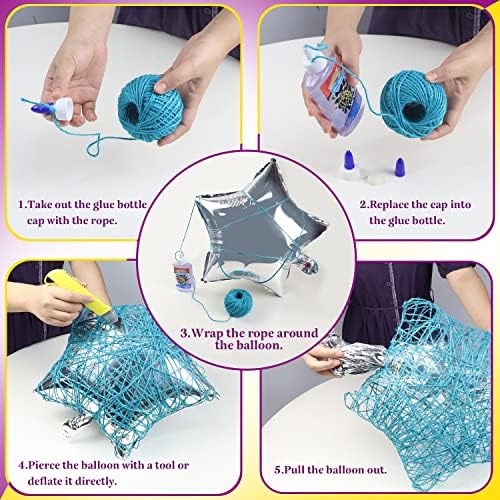 1.Take out the glue bottle cap with the rope.

2.Replace the cap into the glue bottle.

3.Wrap the rope around the balloon.

4.Pierce the balloon with a tool or deflate it directly.

5.Pull the balloon out.