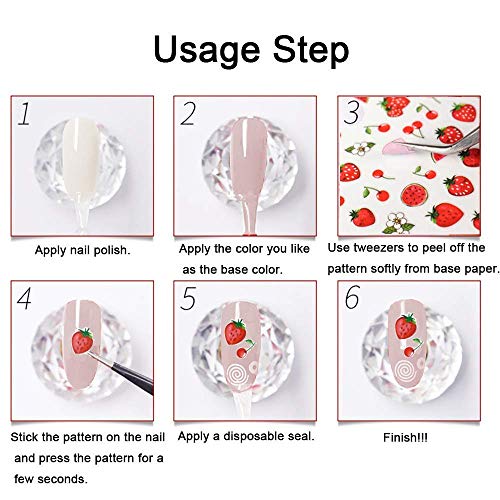 Usage Step

1

Apply nail polish.

2

Apply the color you like as the base color.

3

Use tweezers to peel off the pattern softly from base paper.

4

Stick the pattern on the nail and press the pattern for a few seconds.

5

Apply a disposable seal.

6

Finish!!!