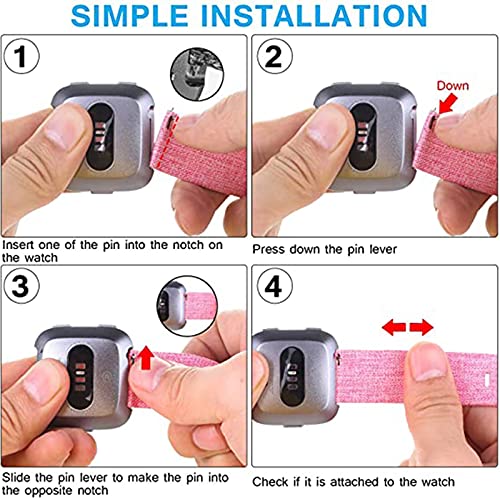 SIMPLE INSTALLATION

1

Insert one of the pin into the notch on the watch

2

Down

Press down the pin lever

3

Slide the pin lever to make the pin into the opposite notch

4

Check if it is attached to the watch