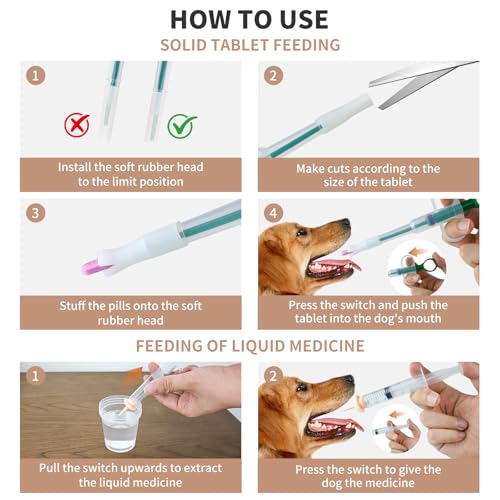 HOW TO USE

SOLID TABLET FEEDING

1

Install the soft rubber head to the limit position

2

Make cuts according to the size of the tablet

3

Stuff the pills onto the soft rubber head

4

Press the switch and push the tablet into the dog's mouth

FEEDING OF LIQUID MEDICINE

1

Pull the switch upwards to extract the liquid medicine

2

Press the switch to give the dog the medicine