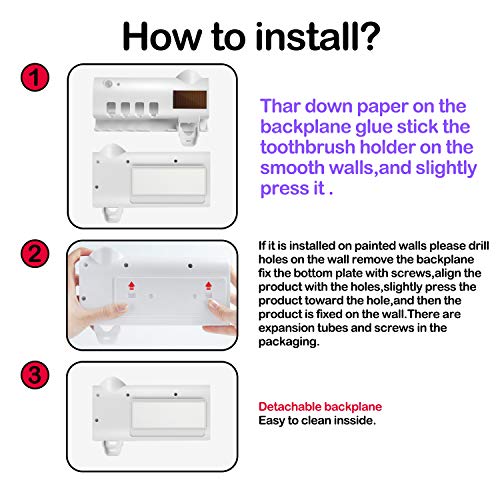 How to install?

1

Thar down paper on the backplane glue stick the toothbrush holder on the smooth walls,and slightly press it .

2

If it is installed on painted walls please drill holes on the wall remove the backplane fix the bottom plate with screws,align the product with the holes,slightly press the product toward the hole,and then the product is fixed on the wall.There are expansion tubes and screws in the packaging.

3

Detachable backplane
Easy to clean insside.