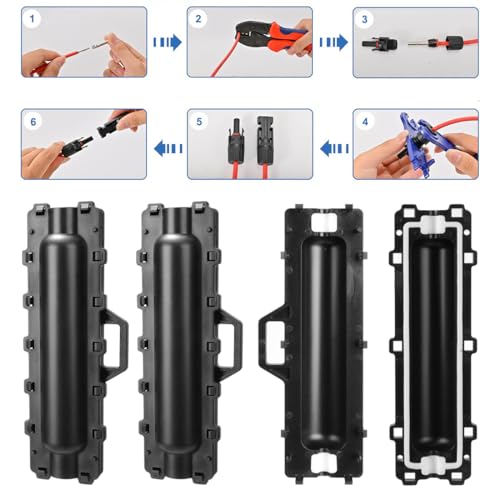 1
2
3
6
5
4