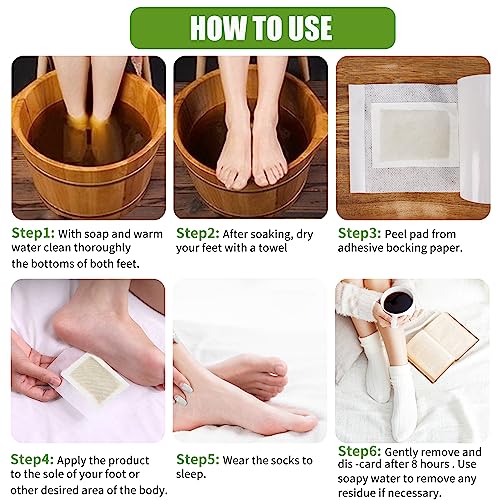 HOW TO USE

Step1: With soap and warm water clean thoroughly the bottoms of both feet.

Step2: After soaking, dry your feet with a towel

Step3: Peel pad from adhesive bocking paper.

Step4: Apply the product to the sole of your foot or other desired area of the body.

Step5: Wear the socks to sleep.

Step6: Gently remove and dis -card after 8 hours . Use soapy water to remove any residue if necessary.