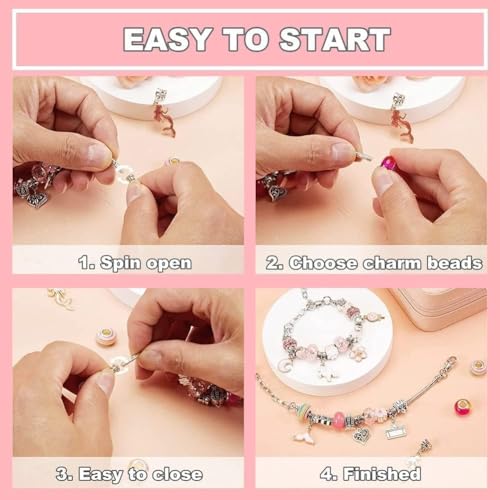 EASY TO START

1. Spin open

2. Choose charm beads

3. Easy to close

4. Finished