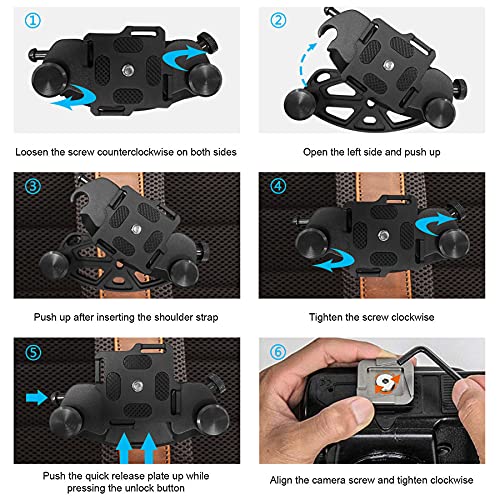 ①

Loosen the screw counterclockwise on both sides

②

Open the left side and push up

③

Push up after inserting the shoulder strap

④

Tighten the screw clockwise

⑤

Push the quick release plate up while pressing the unlock button

⑥

Align the camera screw and tighten clockwise