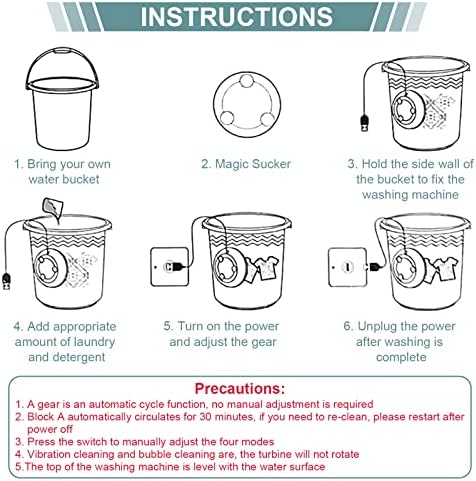 INSTRUCTIONS

1. Bring your own water bucket

2. Magic Sucker

3. Hold the side wall of the bucket to fix the washing machine

4. Add appropriate amount of laundry and detergent

5. Turn on the power and adjust the gear

6. Unplug the power after washing is complete

Precautions:
1. A gear is an automatic cycle function, no manual adjustment is required
2. Block A automatically circulates for 30 minutes, if you need to re-clean, please restart after power off
3. Press the switch to manually adjust the four modes
4. Vibration cleaning and bubble cleaning are, the turbine will not rotate
5.The top of the washing machine is level with the water surface