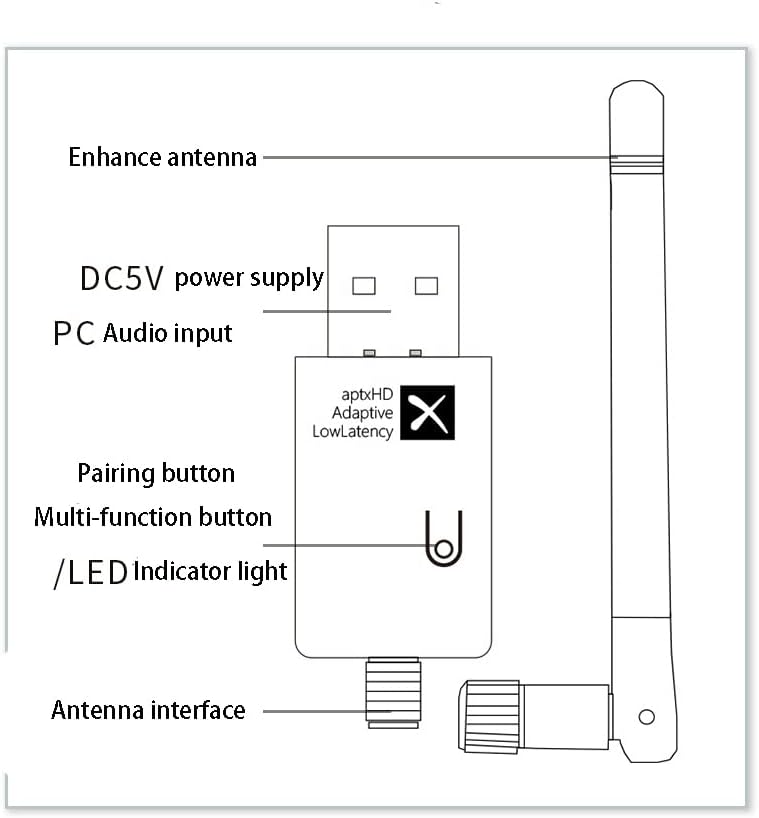 Enhance antenna

DC5V power supply

PC Audio input

aptxHD
Adaptive
LowLatency

Pairing button

Multi-function button

/LED Indicator light

Antenna interface