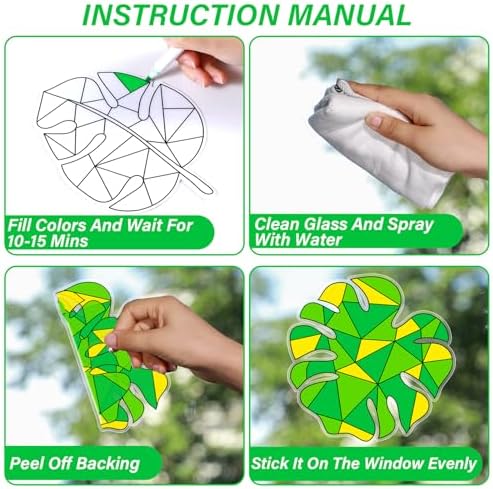 INSTRUCTION MANUAL

Fill Colors And Wait For 10-15 Mins

Clean Glass And Spray With Water

Peel Off Backing

Stick It On The Window Evenly