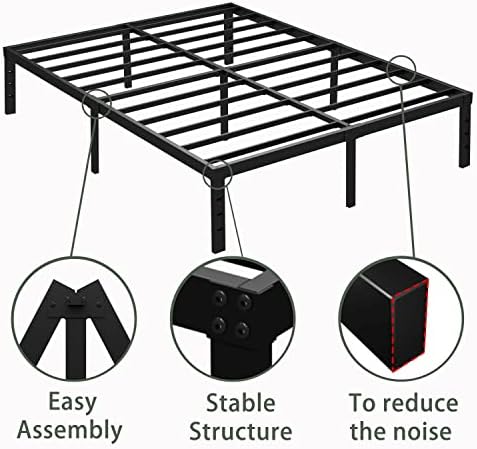 Easy Assembly

Stable Structure

To reduce the noise