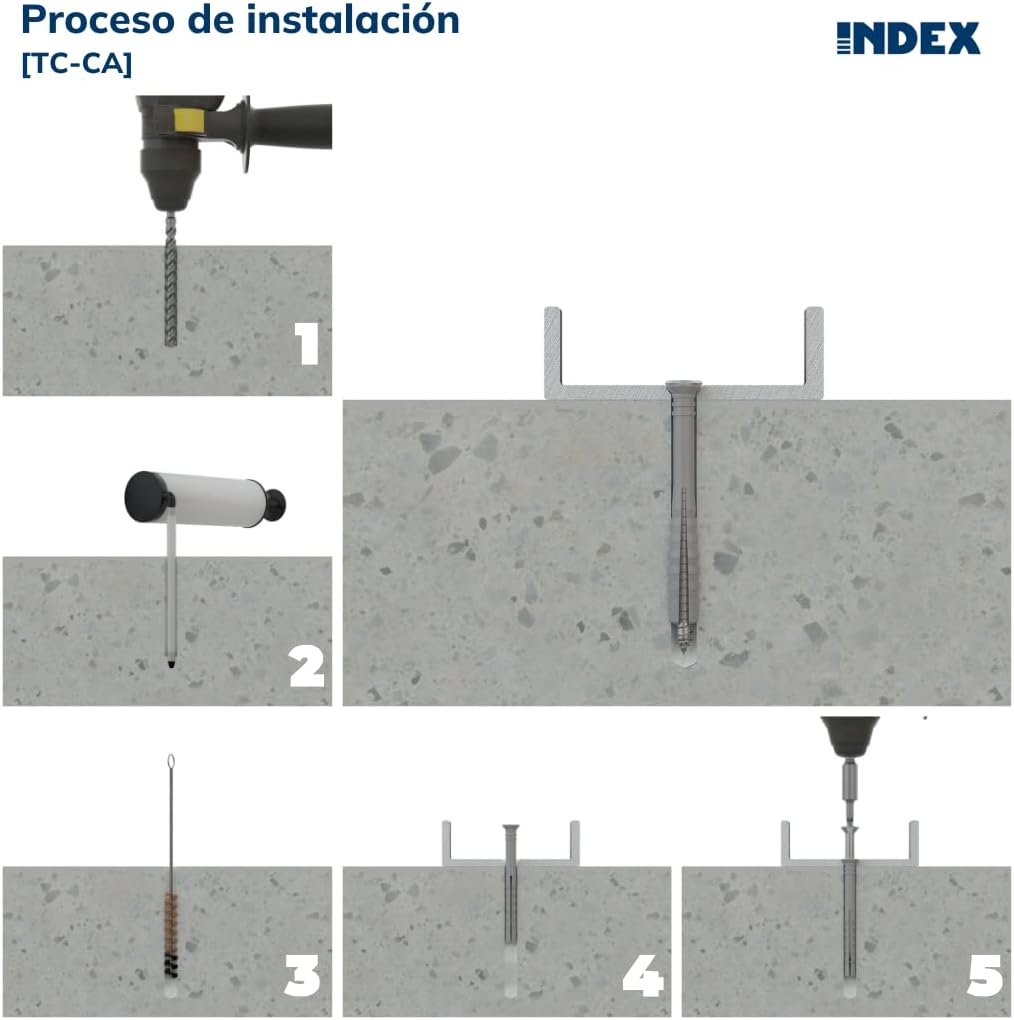 Proceso de instalación
[TC-CA]

INDEX

1

2

3

4

5