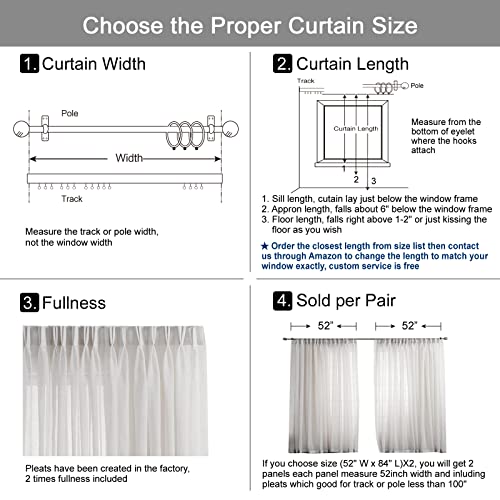 Choose the Proper Curtain Size

1. Curtain Width

Pole

Width

Track

Measure the track or pole width, not the window width

2. Curtain Length

Track

Pole

Curtain Length

1

2

3

Measure from the bottom of eyelet where the hooks attach

1. Sill length, cutain lay just below the window frame
2. Appron length, falls about 6" below the window frame
3. Floor length, falls right above 1-2" or just kissing the floor as you wish

★ Order the closest length from size list then contact us through Amazon to change the length to match your window exactly, custom service is free

3. Fullness

Pleats have been created in the factory, 2 times fullness included

4. Sold per Pair

52"

52"

If you choose size (52" W x 84" L)X2, you will get 2 panels each panel measure 52inch width and inluding pleats which good for track or pole less than 100"