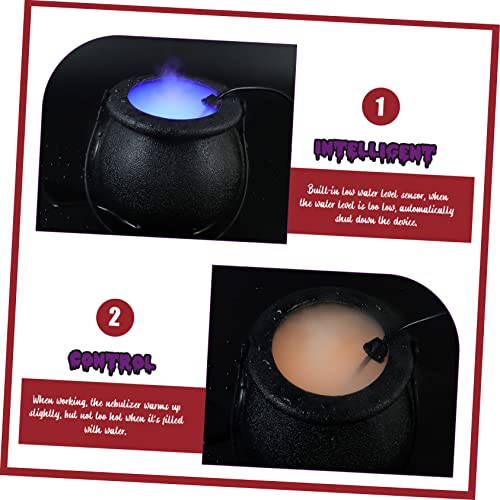 1

INTELLIGENT

Built-in low water level sensor, when the water level is too low, automatically shut down the device.

2

CONTROL

When working, the nebulizer warms up slightly, but not too hot when it's filled with water.