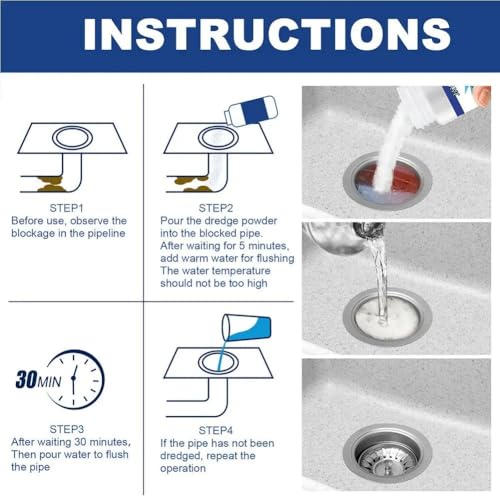 INSTRUCTIONS

STEP1
Before use, observe the blockage in the pipeline

STEP2
Pour the dredge powder into the blocked pipe.
After waiting for 5 minutes, add warm water for flushing
The water temperature should not be too high

30MIN

STEP3
After waiting 30 minutes,
Then pour water to flush the pipe

STEP4
If the pipe has not been dredged, repeat the operation