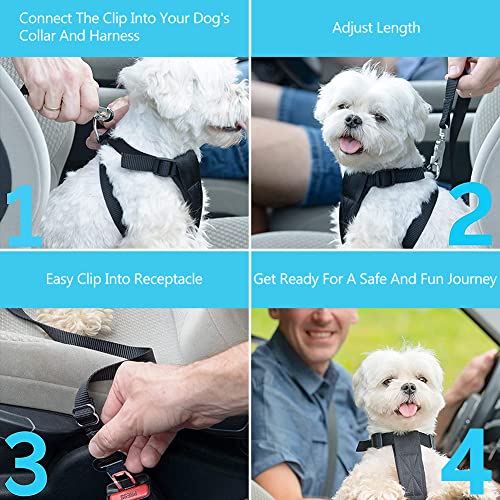 Connect The Clip Into Your Dog's Collar And Harness

1

Adjust Length

2

Easy Clip Into Receptacle

3

Get Ready For A Safe And Fun Journey

4