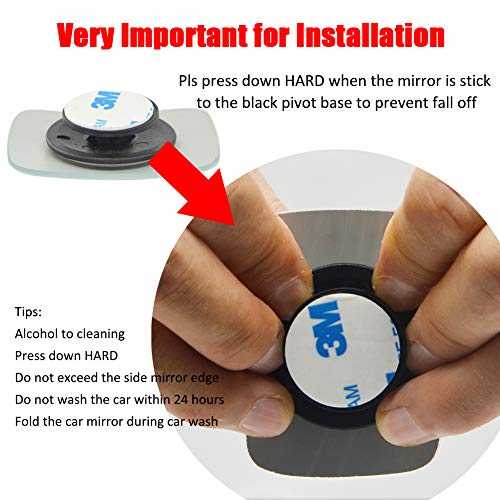 Very Important for Installation

Pls press down HARD when the mirror is stick to the black pivot base to prevent fall off

3M

3M

Tips:
Alcohol to cleaning
Press down HARD
Do not exceed the side mirror edge
Do not wash the car within 24 hours
Fold the car mirror during car wash