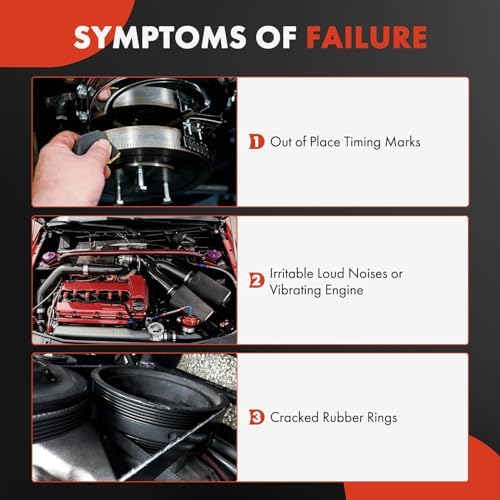 SYMPTOMS OF FAILURE

1 Out of Place Timing Marks

2 Irritable Loud Noises or Vibrating Engine

3 Cracked Rubber Rings