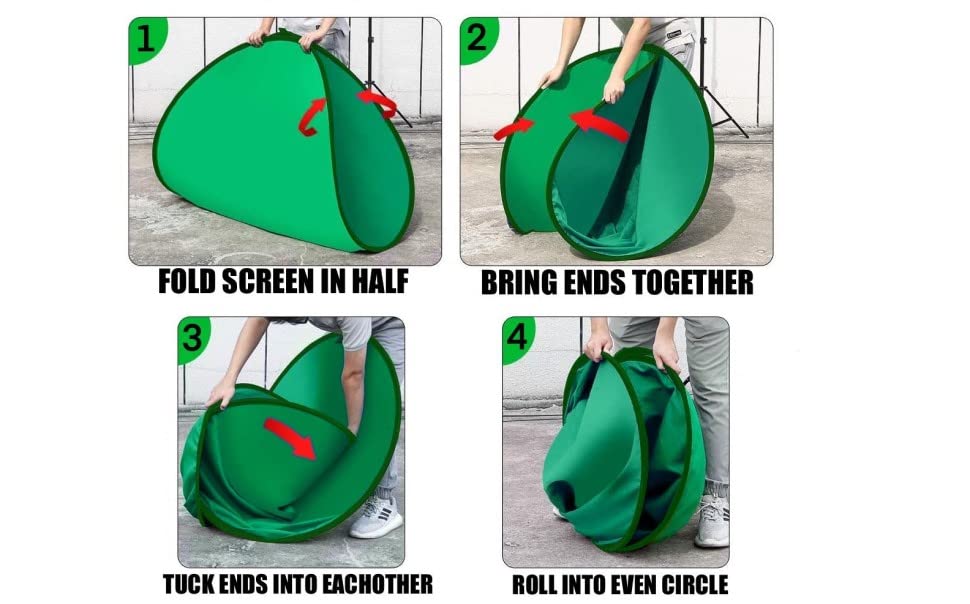 1
FOLD SCREEN IN HALF

2
BRING ENDS TOGETHER

3
TUCK ENDS INTO EACHOTHER

4
ROLL INTO EVEN CIRCLE