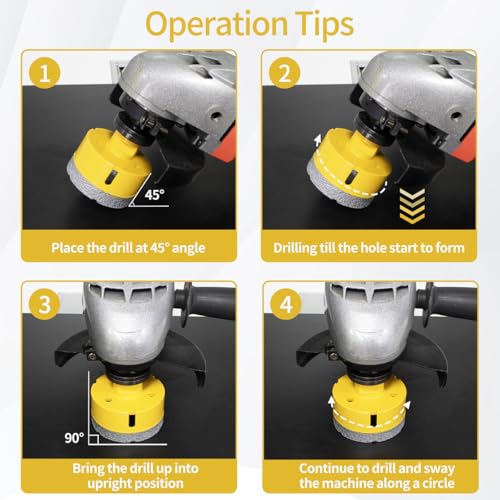 Operation Tips

1

45°

Place the drill at 45° angle

2

Drilling till the hole start to form

3

90°

Bring the drill up into upright position

4

Continue to drill and sway the machine along a circle