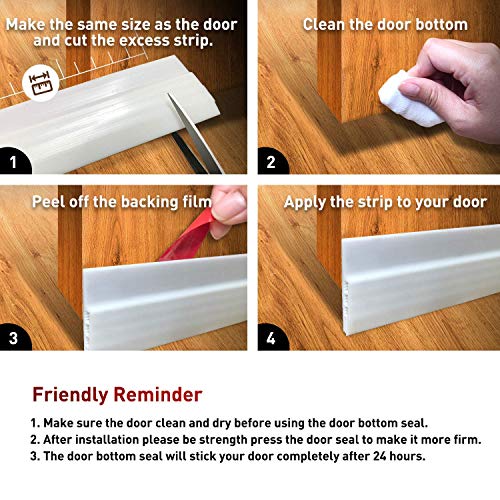 Make the same size as the door and cut the excess strip.

1

Clean the door bottom

2

Peel off the backing film

3

Apply the strip to your door

4

Friendly Reminder

1. Make sure the door clean and dry before using the door bottom seal.
2. After installation please be strength press the door seal to make it more firm.
3. The door bottom seal will stick your door completely after 24 hours.