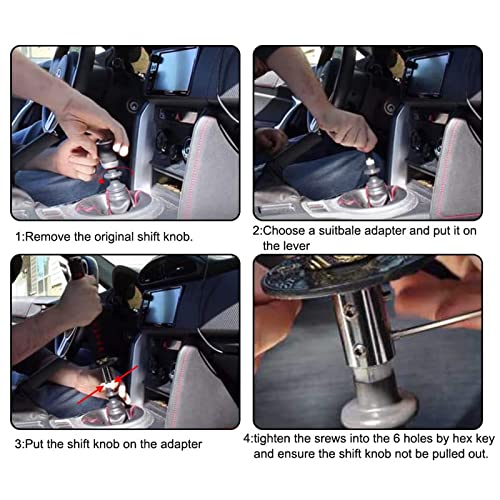 1:Remove the original shift knob.

2:Choose a suitbale adapter and put it on the lever

3:Put the shift knob on the adapter

4:tighten the srews into the 6 holes by hex key and ensure the shift knob not be pulled out.