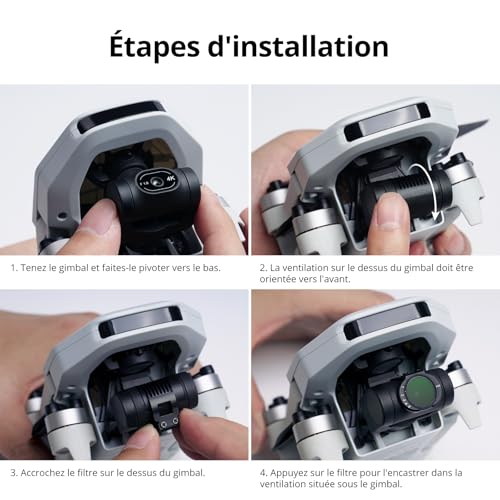 Étapes d'installation

4K

1. Tenez le gimbal et faites-le pivoter vers le bas.

2. La ventilation sur le dessus du gimbal doit être orientée vers l'avant.

3. Accrochez le filtre sur le dessus du gimbal.

4. Appuyez sur le filtre pour l'encastrer dans la ventilation située sous le gimbal.