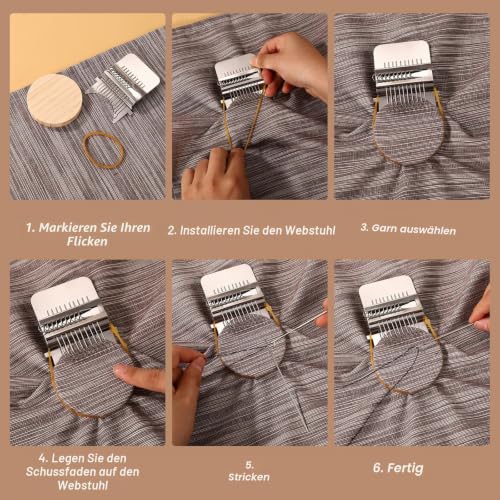 1. Markieren Sie Ihren Flicken

2. Installieren Sie den Webstuhl

3. Garn auswählen

4. Legen Sie den Schussfaden auf den Webstuhl

5. Stricken

6. Fertig