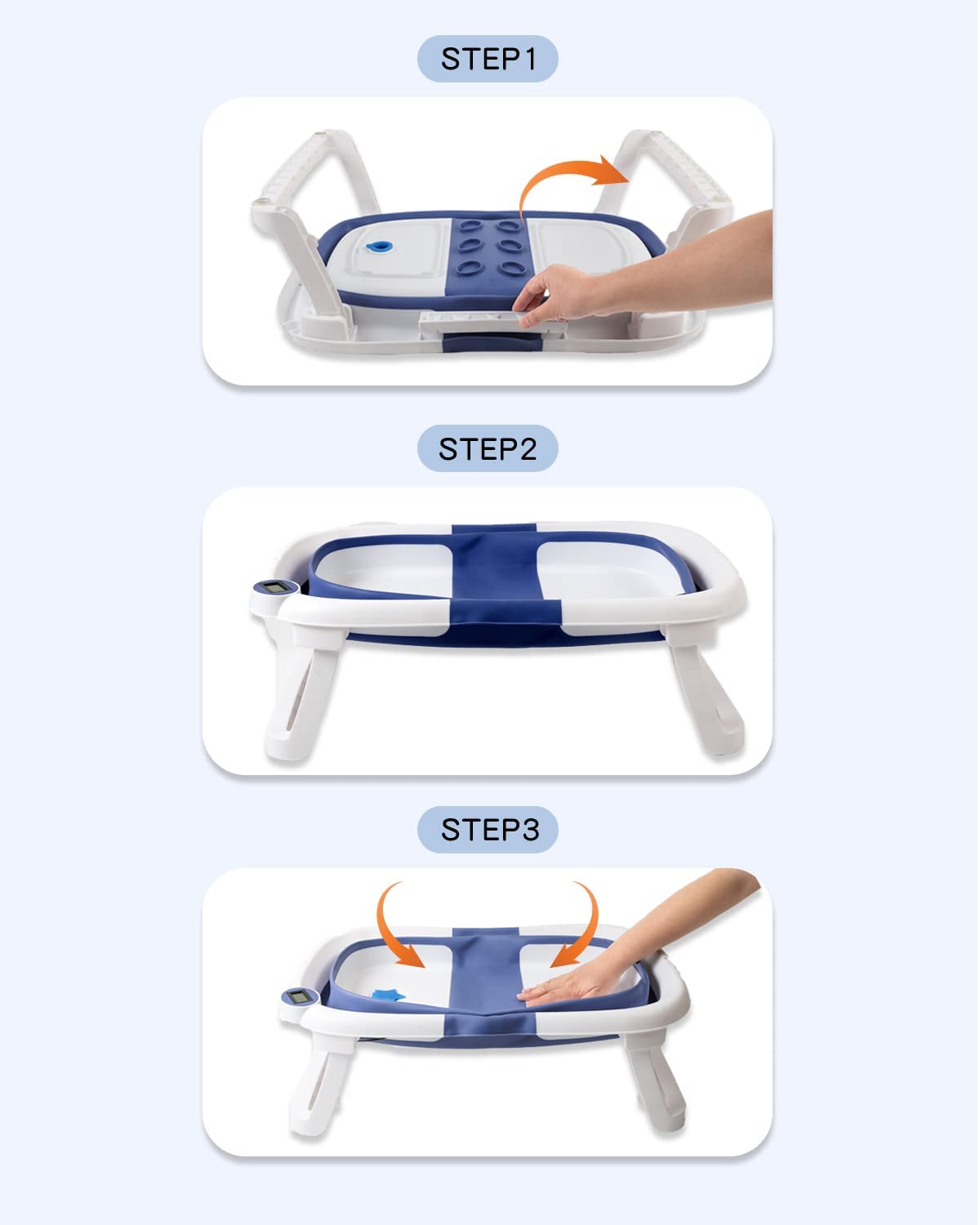 STEP1

STEP2

STEP3