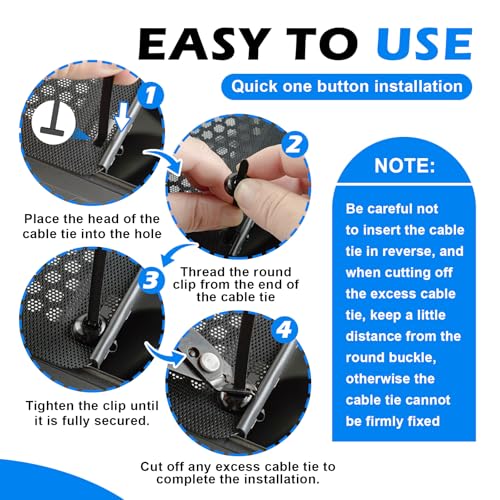 EASY TO USE

Quick one button installation

1

Place the head of the cable tie into the hole

2

Thread the round clip from the end of the cable tie

3

Tighten the clip until it is fully secured.

4

Cut off any excess cable tie to complete the installation.

NOTE:

Be careful not to insert the cable tie in reverse, and when cutting off the excess cable tie, keep a little distance from the round buckle, otherwise the cable tie cannot be firmly fixed