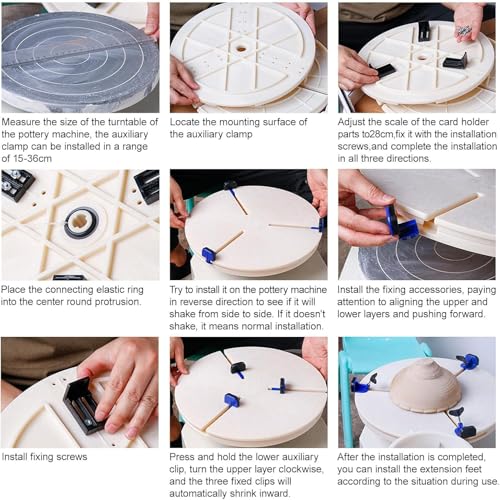 Measure the size of the turntable of the pottery machine, the auxiliary clamp can be installed in a range of 15-36cm

Locate the mounting surface of the auxiliary clamp

Adjust the scale of the card holder parts to28cm,fix it with the installation screws,and complete the installation in all three directions.

Place the connecting elastic ring into the center round protrusion.

Try to install it on the pottery machine in reverse direction to see if it will shake from side to side. If it doesn't shake, it means normal installation.

Install the fixing accessories, paying attention to aligning the upper and lower layers and pushing forward.

Install fixing screws

Press and hold the lower auxiliary clip, turn the upper layer clockwise, and the three fixed clips will automatically shrink inward.

After the installation is completed, you can install the extension feet according to the situation during use.