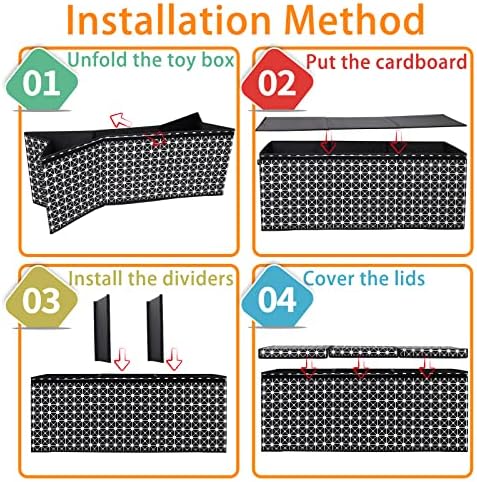 Installation Method

01 Unfold the toy box

02 Put the cardboard

03 Install the dividers

04 Cover the lids