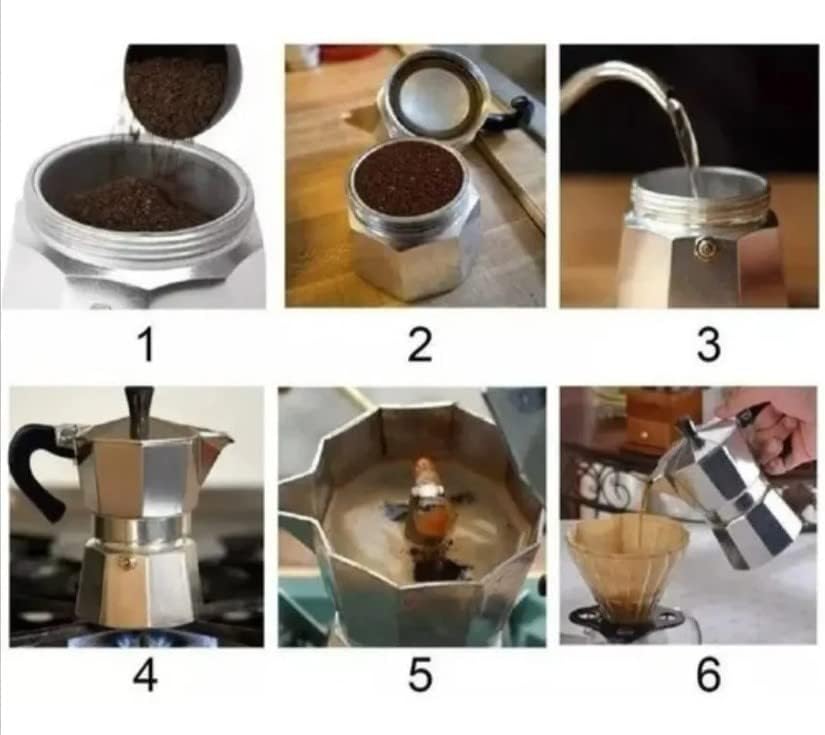 1

2

3

4

5

6